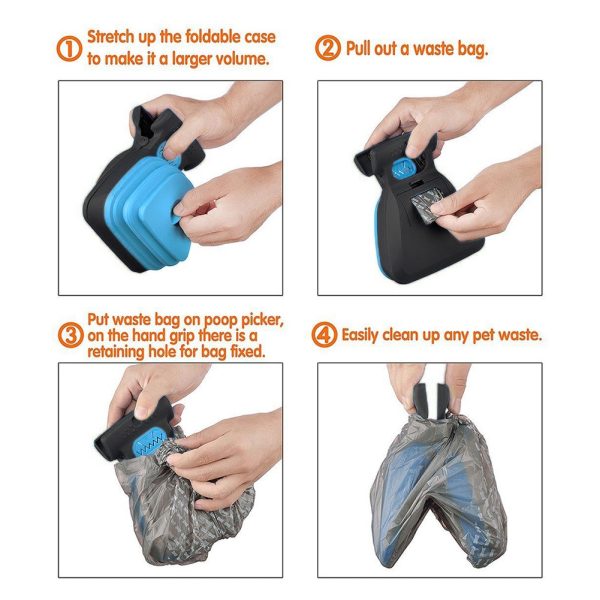 ① Stretch up the foldable case to make it a larger volume.

② Pull out a waste bag.

③ Put waste bag on poop picker, on the hand grip there is a retaining hole for bag fixed.

④ Easily clean up any pet waste.